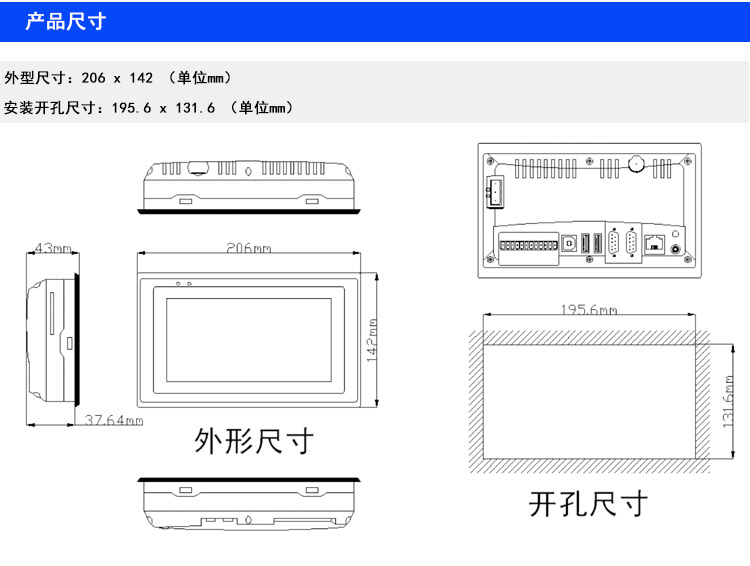 产品尺寸

外型尺寸：206 x 142 （单位mm）

安装开孔尺寸：195.6 x 131.6 （单位mm）

43mm

206mm

142mm

37.64mm

外形尺寸

195.6mm

131.6mm

开孔尺寸