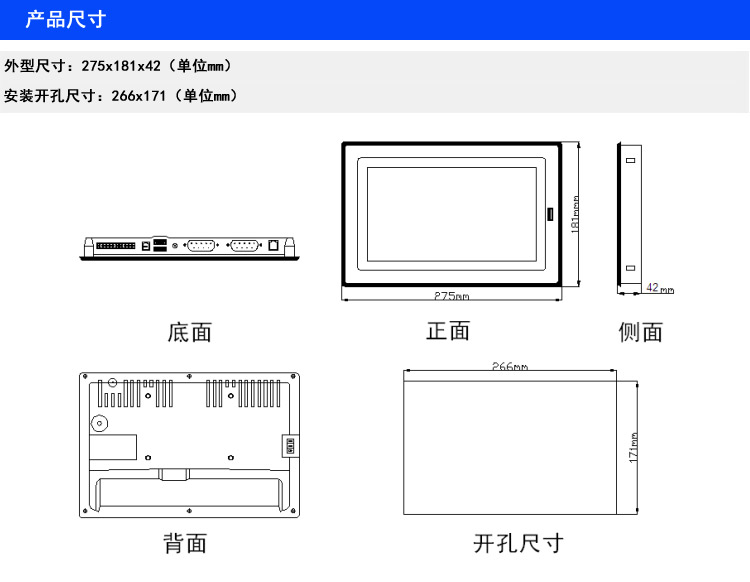 产品尺寸

外型尺寸：275x181x42（单位mm）

安装开孔尺寸：266x171（单位mm）

181mm

275mm

42mm

底面

正面

侧面

266mm

171mm

背面

开孔尺寸